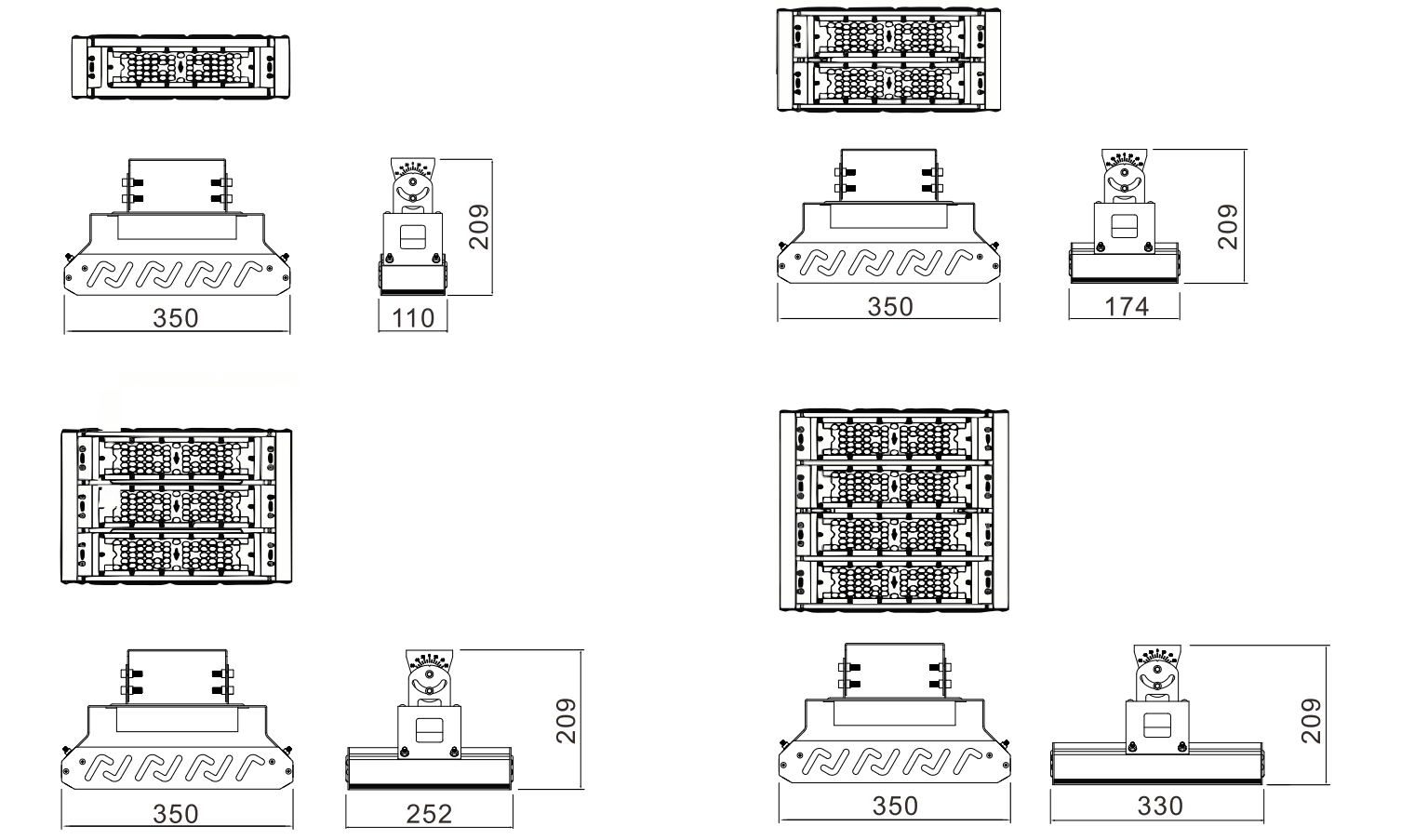 209

350

110

209

350

174

209

350

252

209

350

330